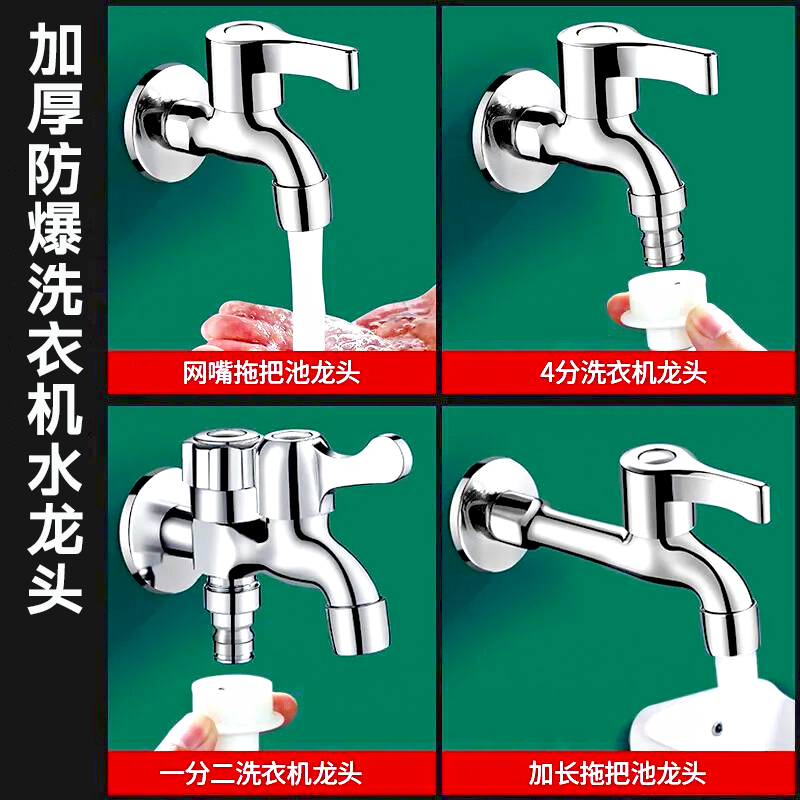 加厚防爆洗衣机水龙头

网嘴拖把池龙头

4分洗衣机龙头

一分二洗衣机龙头

加长拖把池龙头