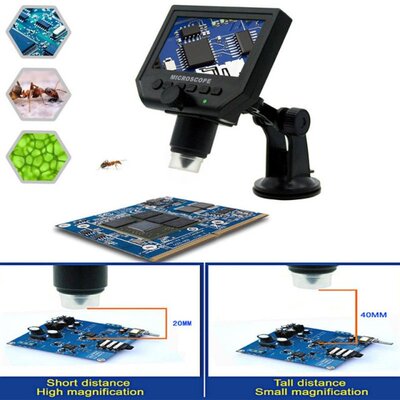 MICROSCOPE

20MM

40MM

Short distance
High magnification

Tall distance
Small magnification