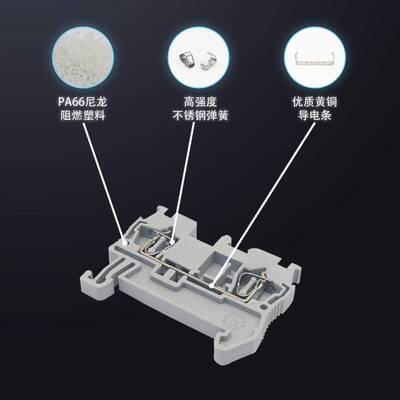 PA66尼龙
阻燃塑料

高强度
不锈钢弹簧

优质黄铜
导电条