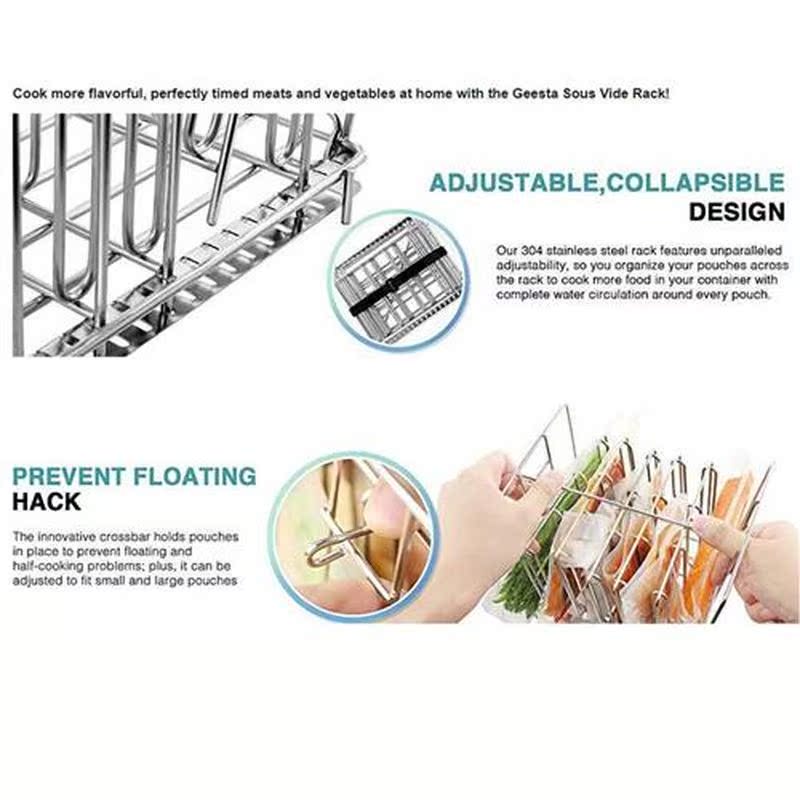 Cook more flavorful, perfectly timed meats and vegetables at home with the Geesta Sous Vide Rack!

ADJUSTABLE,COLLAPSIBLE DESIGN

Our 304 stainless steel rack features unparalleled adjustability, so you organize your pouches across the rack to cook more food in your container with complete water circulation around every pouch.

PREVENT FLOATING HACK

The innovative crossbar holds pouches in place to prevent floating and half-cooking problems; plus, it can be adjusted to fit small and large pouches