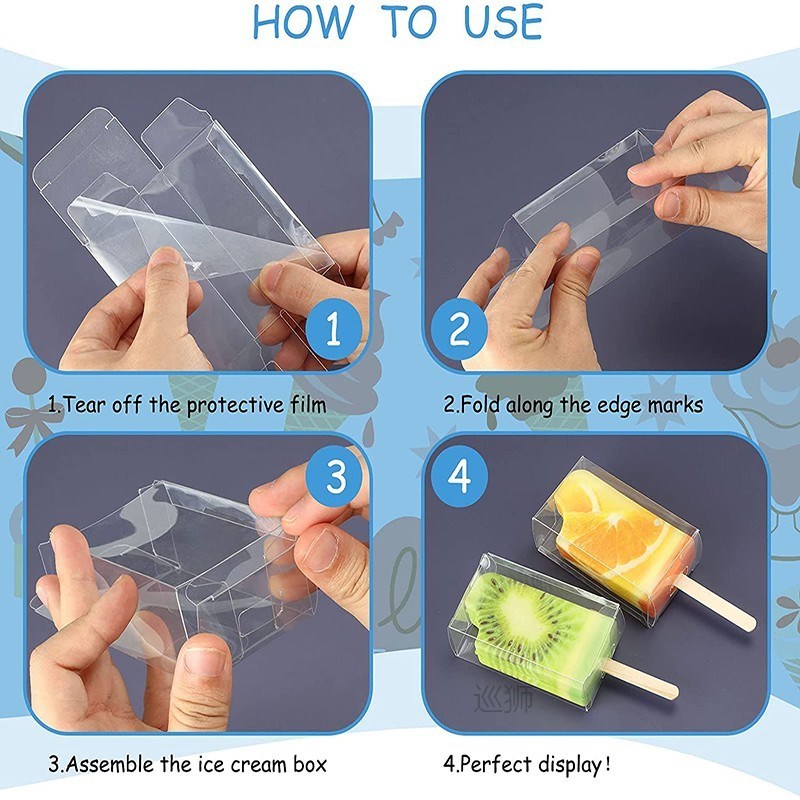 HOW TO USE

1

2

1.Tear off the protective film

2.Fold along the edge marks

3

4

巡狮

3.Assemble the ice cream box

4.Perfect display!