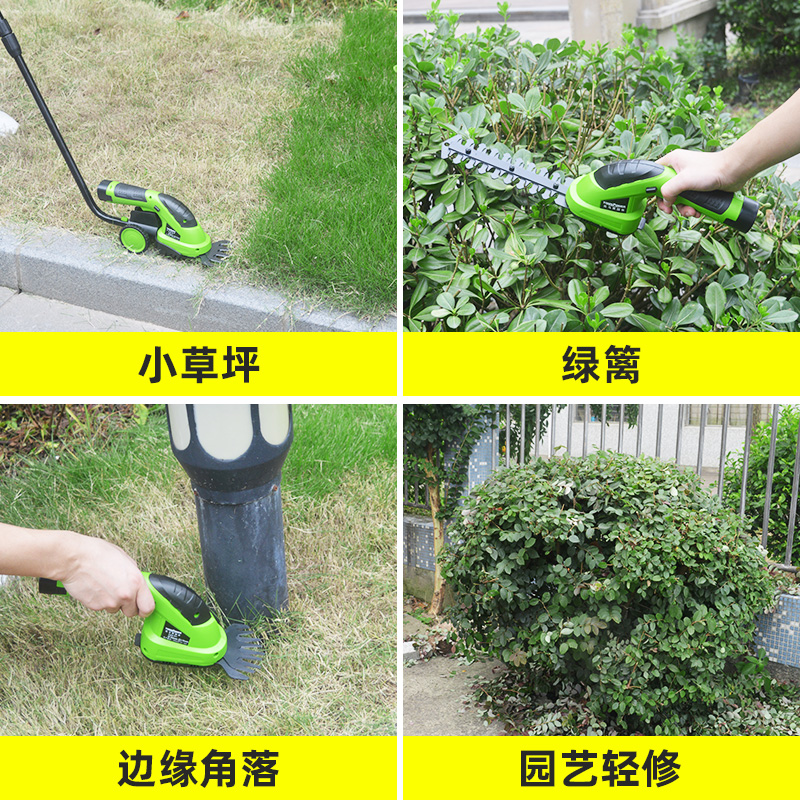 小草坪

绿篱

边缘角落

园艺轻修