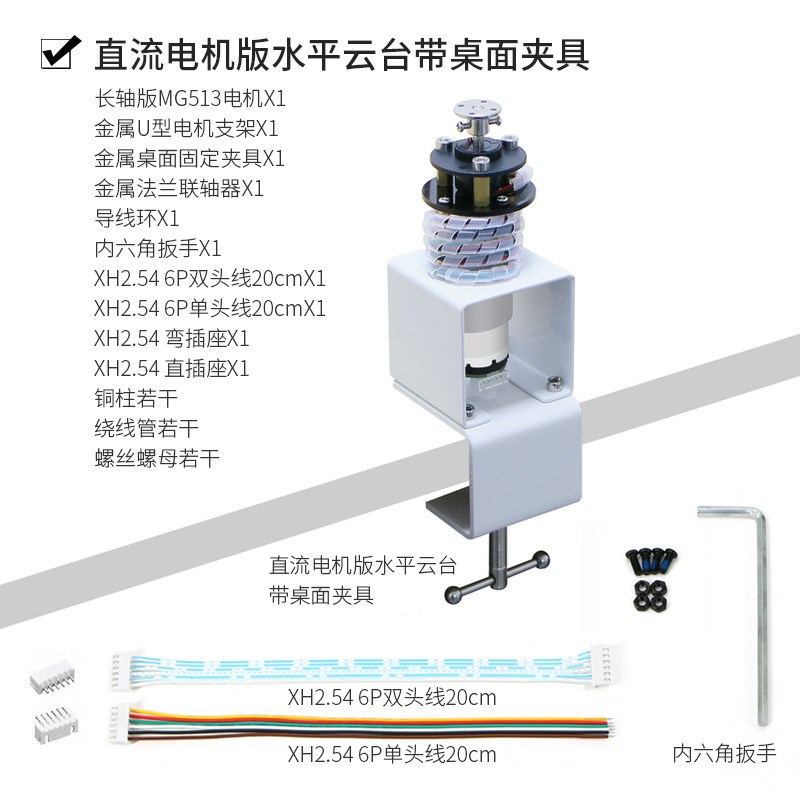 直流电机版水平云台带桌面夹具

长轴版MG513电机X1
金属U型电机支架X1
金属桌面固定夹具X1
金属法兰联轴器X1
导线环X1
内六角扳手X1
XH2.54 6P双头线20cmX1
XH2.54 6P单头线20cmX1
XH2.54 弯插座X1
XH2.54 直插座X1
铜柱若干
绕线管若干
螺丝螺母若干

直流电机版水平云台带桌面夹具

XH2.54 6P双头线20cm

XH2.54 6P单头线20cm

内六角扳手