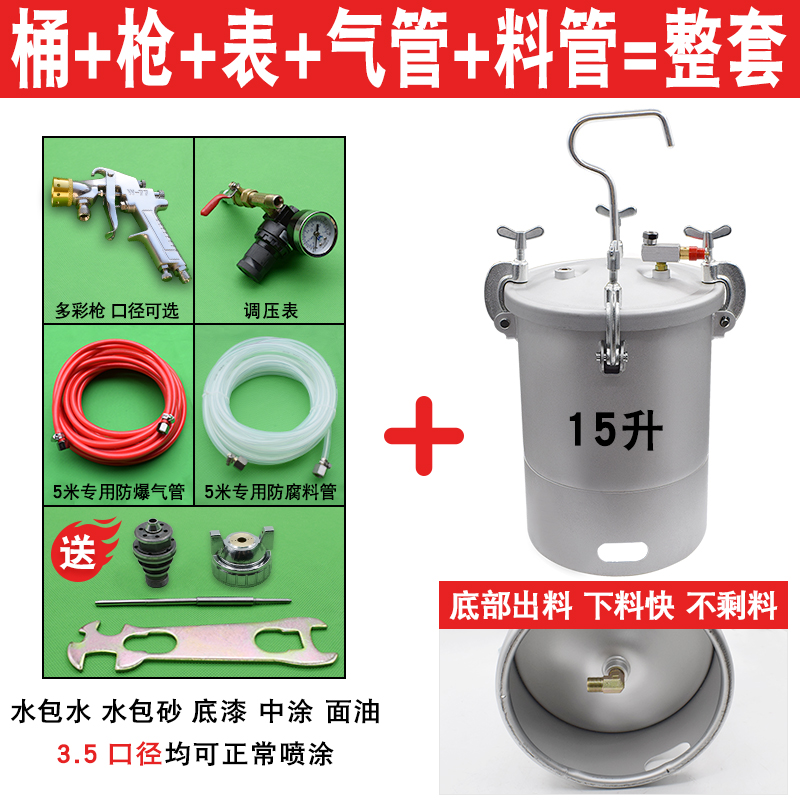 桶+枪+表+气管+料管=整套

多彩枪 口径可选

调压表

5米专用防爆气管

5米专用防腐料管

送

水包水 水包砂 底漆 中涂 面油

3.5 口径均可正常喷涂

+

15升

底部出料 下料快 不剩料