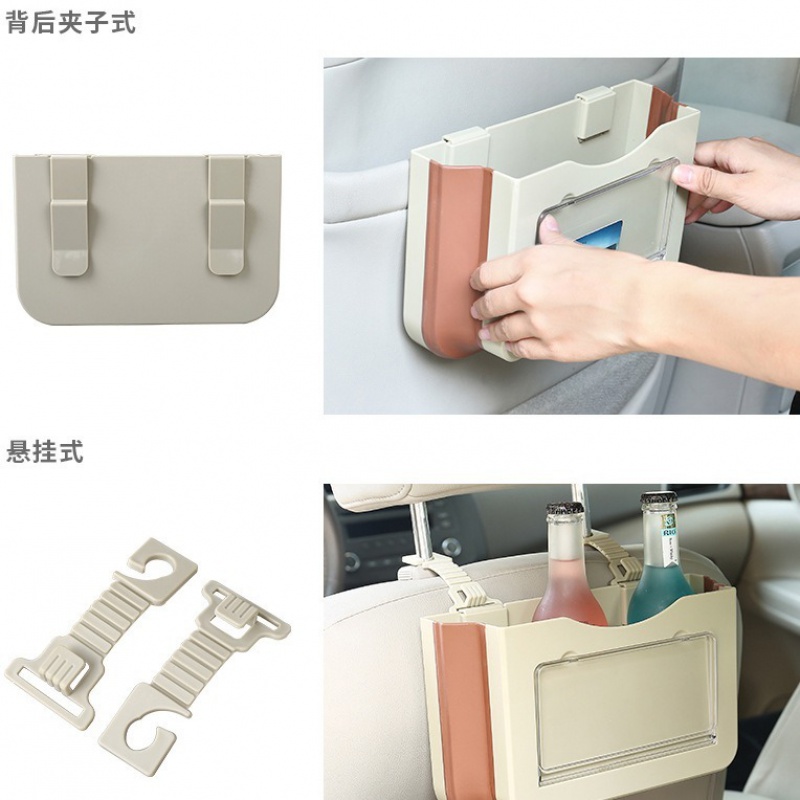 背后夹子式

悬挂式

RIO