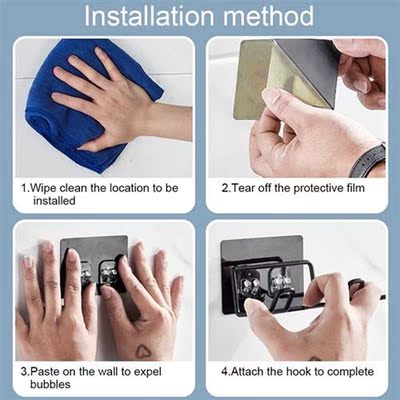 Installation method

1.Wipe clean the location to be installed

2.Tear off the protective film

3.Paste on the wall to expel bubbles

4.Attach the hook to complete