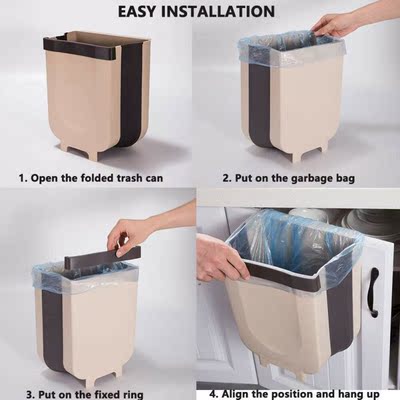 EASY INSTALLATION

1. Open the folded trash can

2. Put on the garbage bag

3. Put on the fixed ring

4. Align the position and hang up