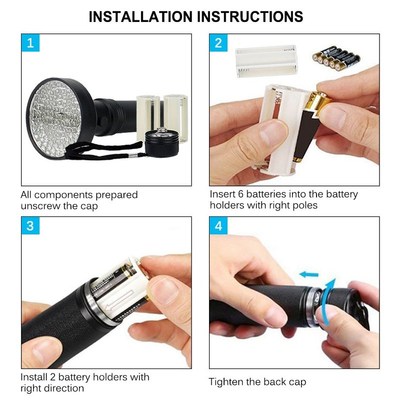 INSTALLATION INSTRUCTIONS

1

All components prepared unscrew the cap

2

Insert 6 batteries into the battery holders with right poles

3

Install 2 battery holders with right direction

4

Tighten the back cap