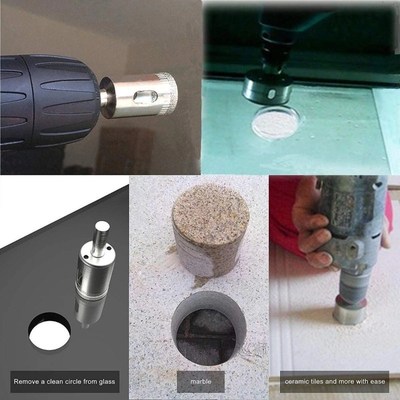 Remove a clean circle from glass

marble

ceramic tiles and more with ease