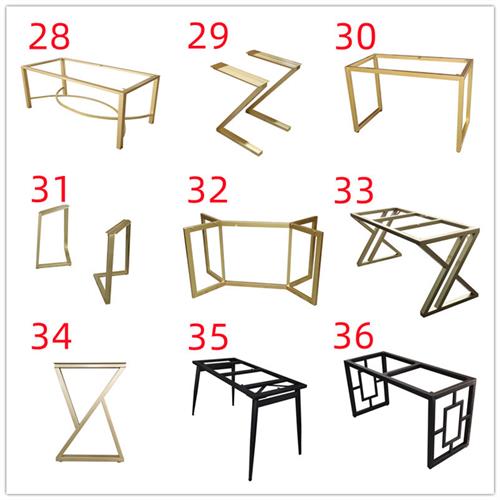 28

29

30

31

32

33

34

35

36