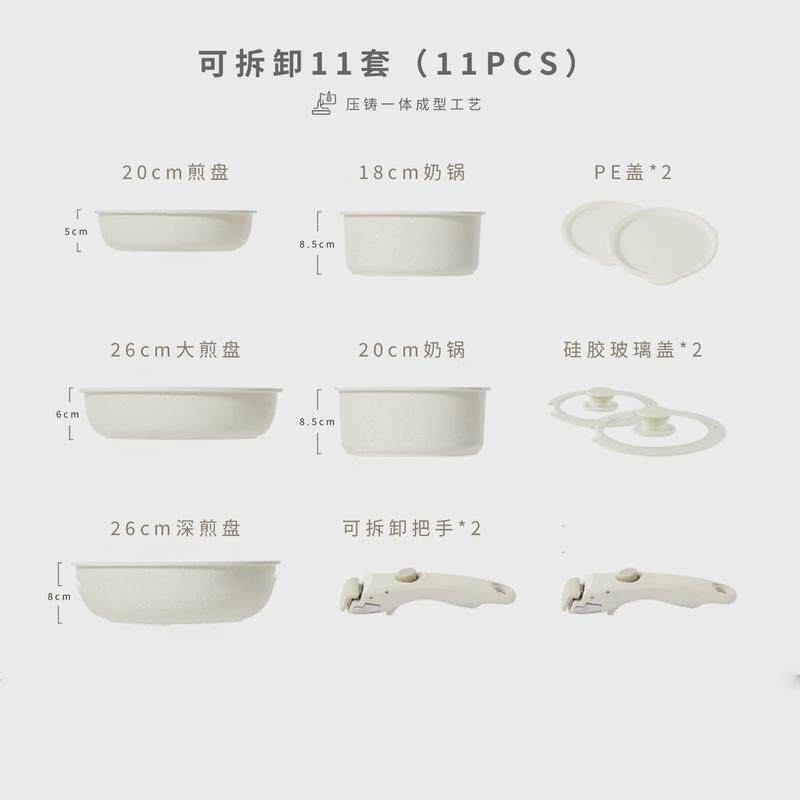 可拆卸11套（11PCS）

压铸一体成型工艺

20cm煎盘

5cm

18cm奶锅

8.5cm

PE盖*2

26cm大煎盘

6cm

20cm奶锅

8.5cm

硅胶玻璃盖*2

26cm深煎盘

8cm

可拆卸把手*2