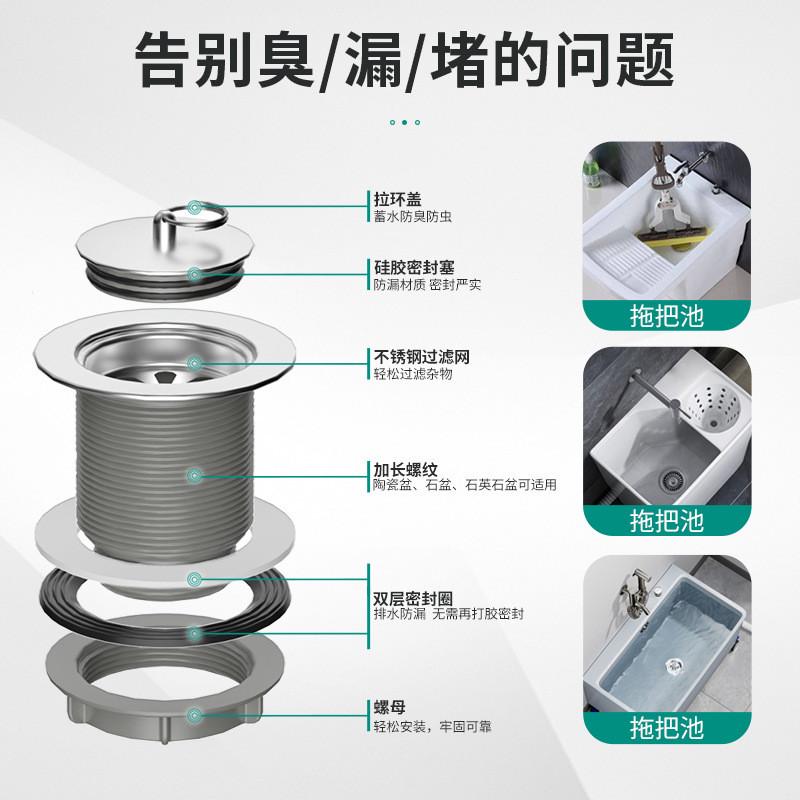 告别臭/漏/堵的问题

拉环盖
蓄水防臭防虫

硅胶密封塞
防漏材质 密封严实

不锈钢过滤网
轻松过滤杂物

加长螺纹
陶瓷盆、石盆、石英石盆可适用

双层密封圈
排水防漏 无需再打胶密封

螺母
轻松安装，牢固可靠

拖把池

拖把池

拖把池