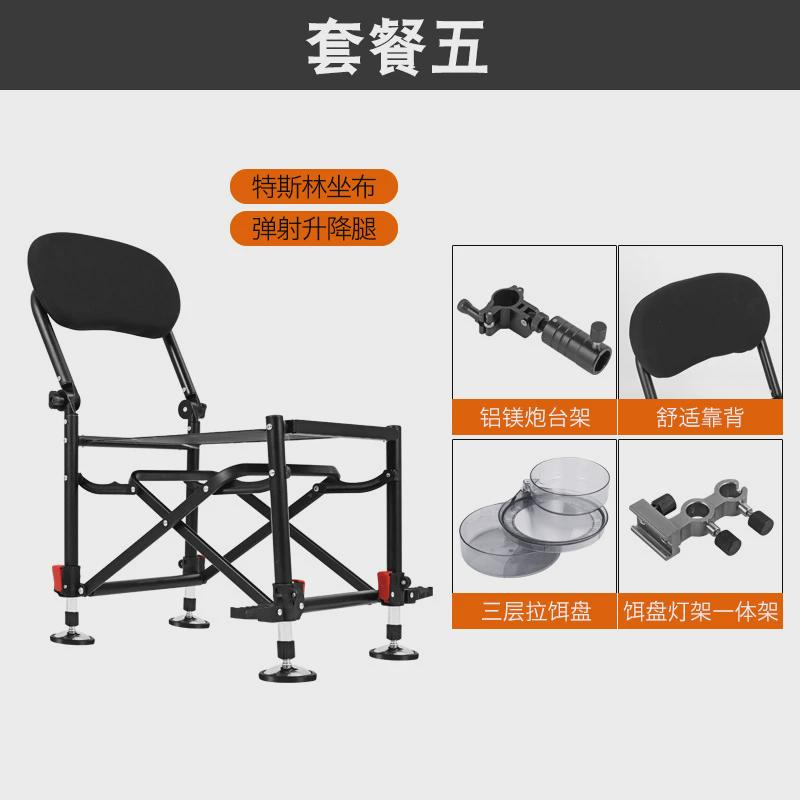 套餐五

特斯林坐布

弹射升降腿

铝镁炮台架

舒适靠背

三层拉饵盘

饵盘灯架一体架