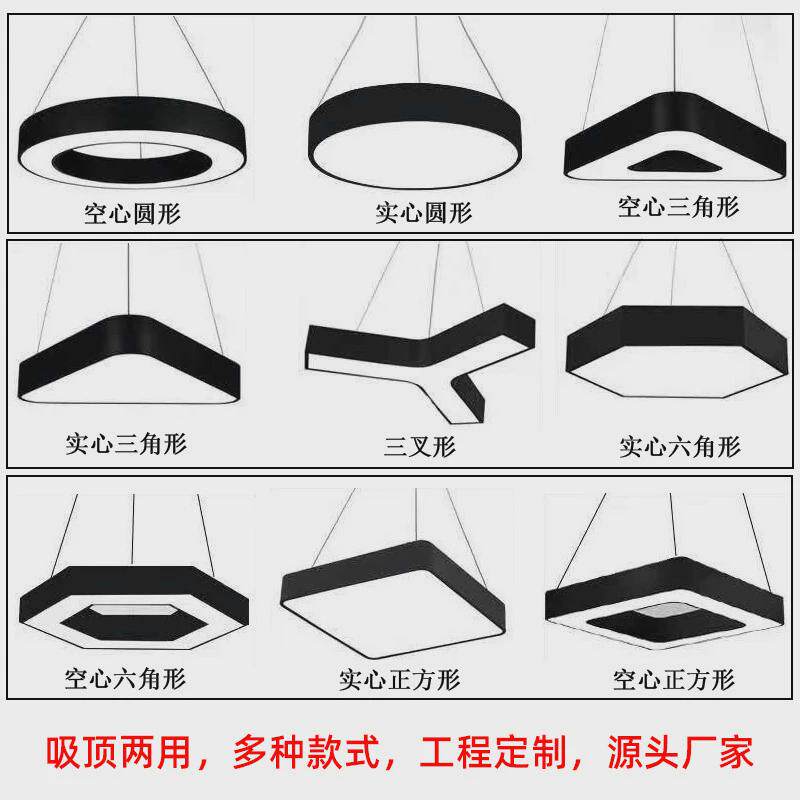 空心圆形

实心圆形

空心三角形

实心三角形

三叉形

实心六角形

空心六角形

实心正方形

空心正方形

吸顶两用，多种款式，工程定制，源头厂家