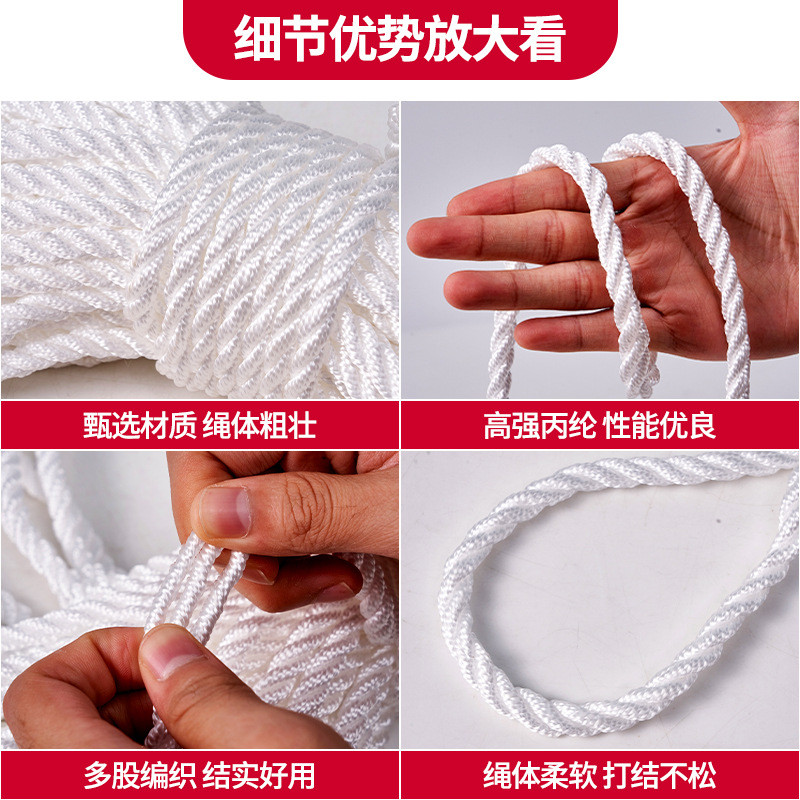 细节优势放大看

甄选材质 绳体粗壮

高强丙纶 性能优良

多股编织 结实好用

绳体柔软 打结不松