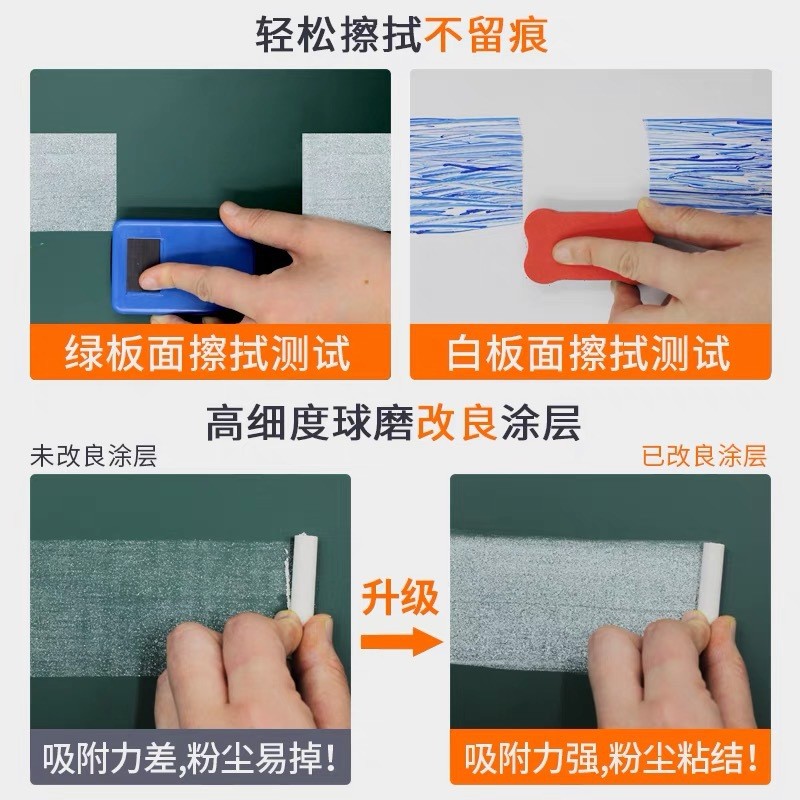 轻松擦拭不留痕

绿板面擦拭测试

白板面擦拭测试

高细度球磨改良涂层

未改良涂层

已改良涂层

升级

吸附力差,粉尘易掉!

吸附力强,粉尘粘结!