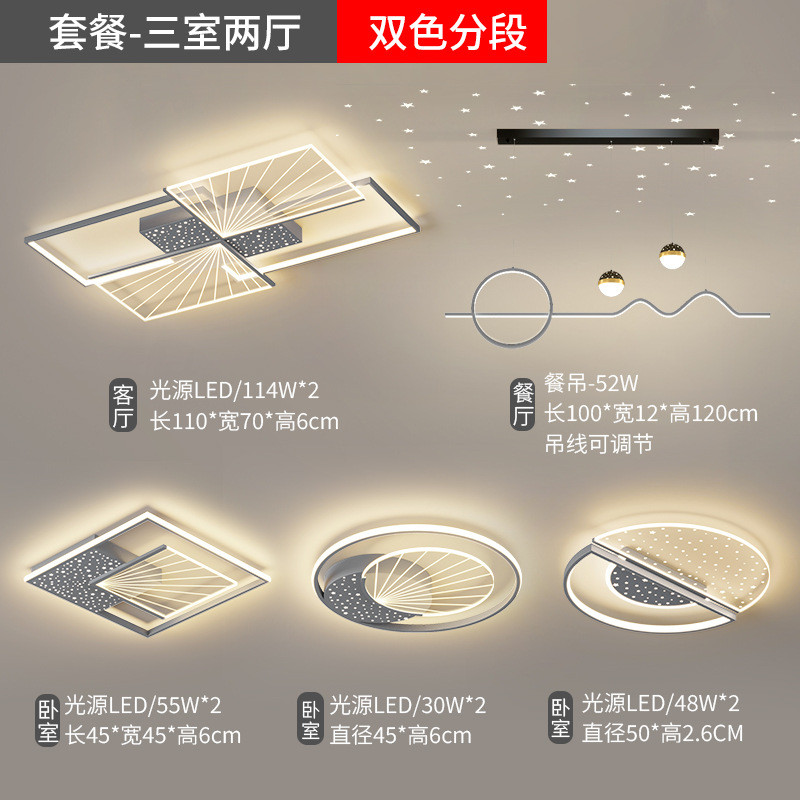 套餐-三室两厅 双色分段

客厅 光源LED/114W*2
长110*宽70*高6cm

餐厅 餐吊-52W
长100*宽12*高120cm
吊线可调节

卧室 光源LED/55W*2
长45*宽45*高6cm

卧室 光源LED/30W*2
直径45*高6cm

卧室 光源LED/48W*2
直径50*高2.6CM