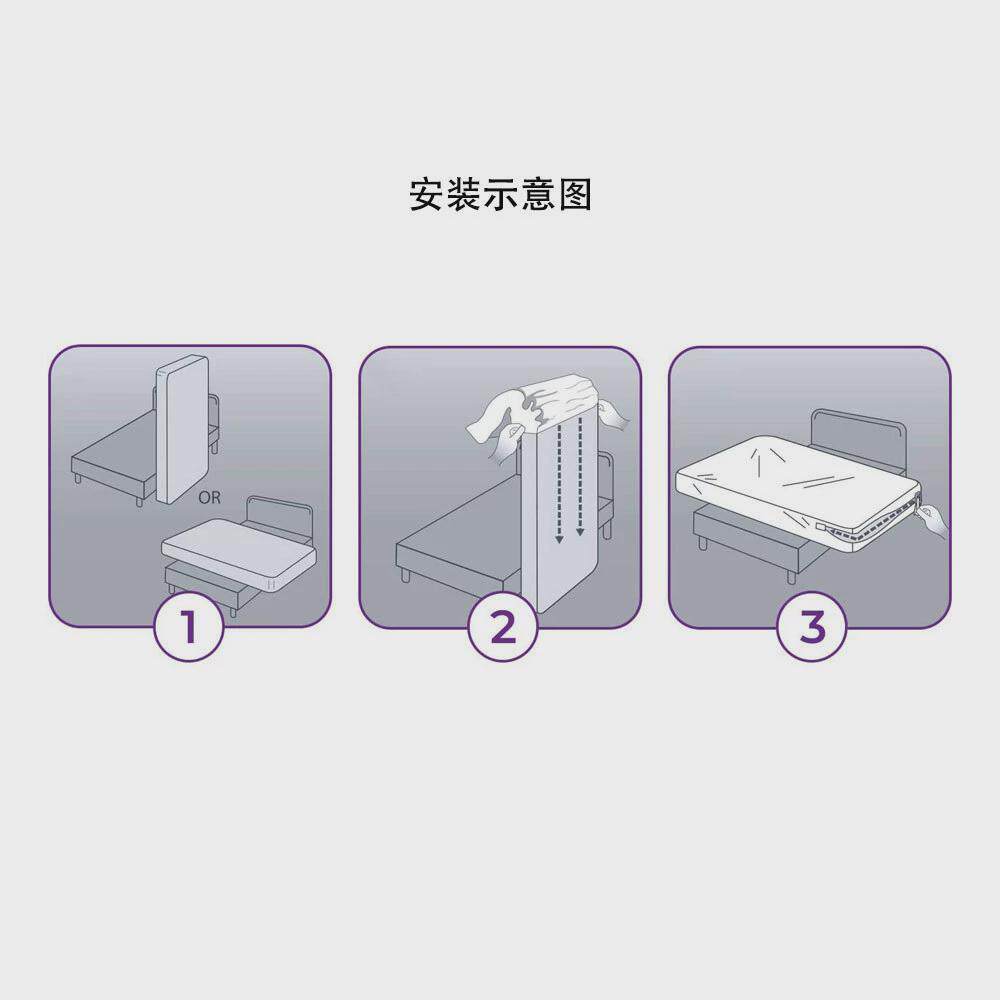 安装示意图

OR

1

2

3