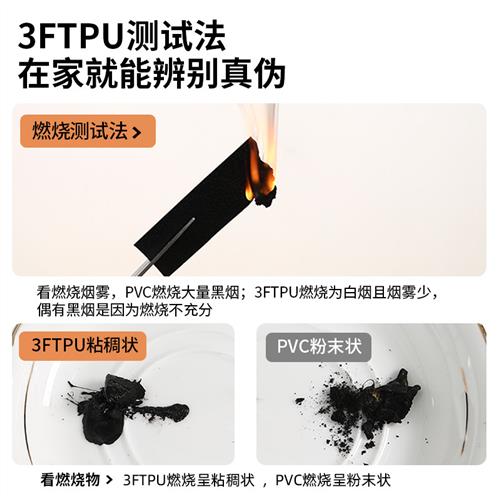 3FTPU测试法
在家就能辨别真伪

燃烧测试法 >

看燃烧烟雾，PVC燃烧大量黑烟；3FTPU燃烧为白烟且烟雾少，偶有黑烟是因为燃烧不充分

3FTPU粘稠状

PVC粉末状

看燃烧物 > 3FTPU燃烧呈粘稠状 ，PVC燃烧呈粉末状