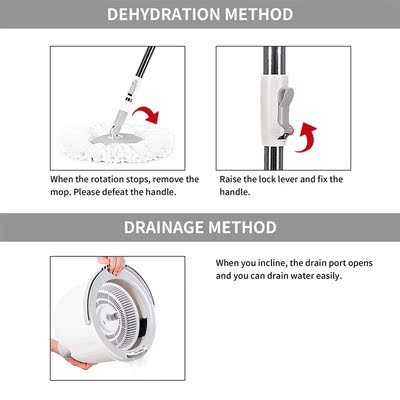 DEHYDRATION METHOD

When the rotation stops, remove the mop. Please defeat the handle.

Raise the lock lever and fix the handle.

DRAINAGE METHOD

When you incline, the drain port opens and you can drain water easily.