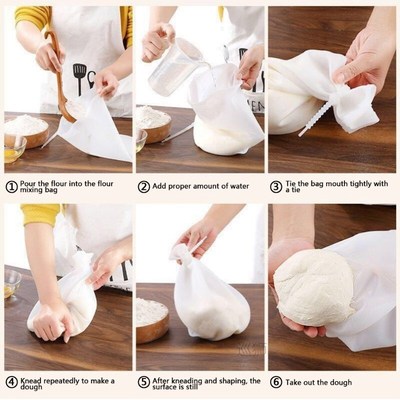 ① Pour the flour into the flour mixing bag

② Add proper amount of water

③ Tie the bag mouth tightly with a tie

④ Knead repeatedly to make a dough

⑤ After kneading and shaping, the surface is still

⑥ Take out the dough