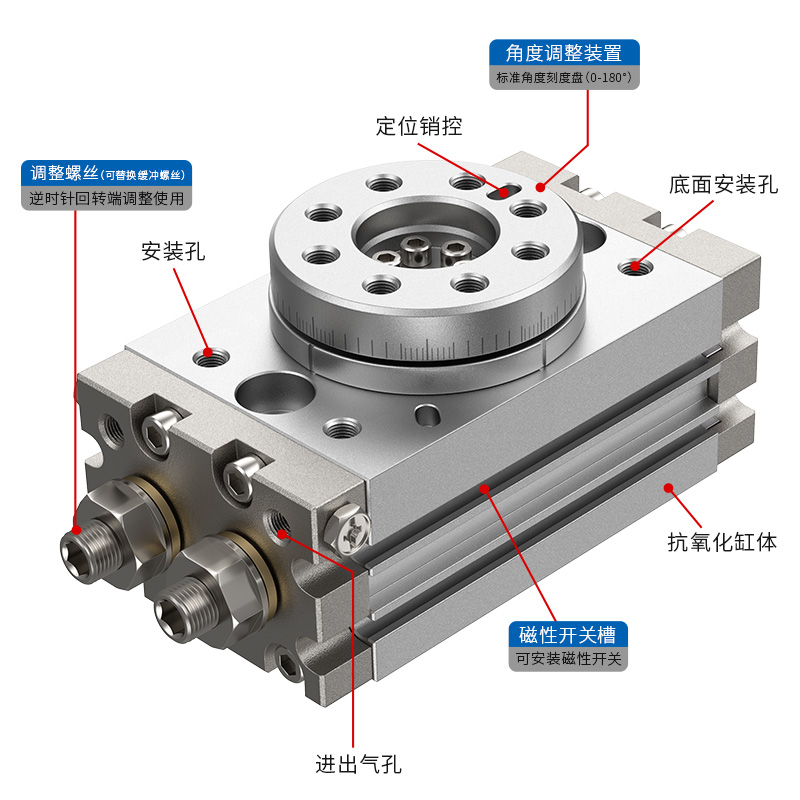 角度调整装置
标准角度刻度盘(0-180°)

定位销控

调整螺丝(可替换缓冲螺丝)
逆时针回转端调整使用

底面安装孔

安装孔

抗氧化缸体

磁性开关槽
可安装磁性开关

进出气孔