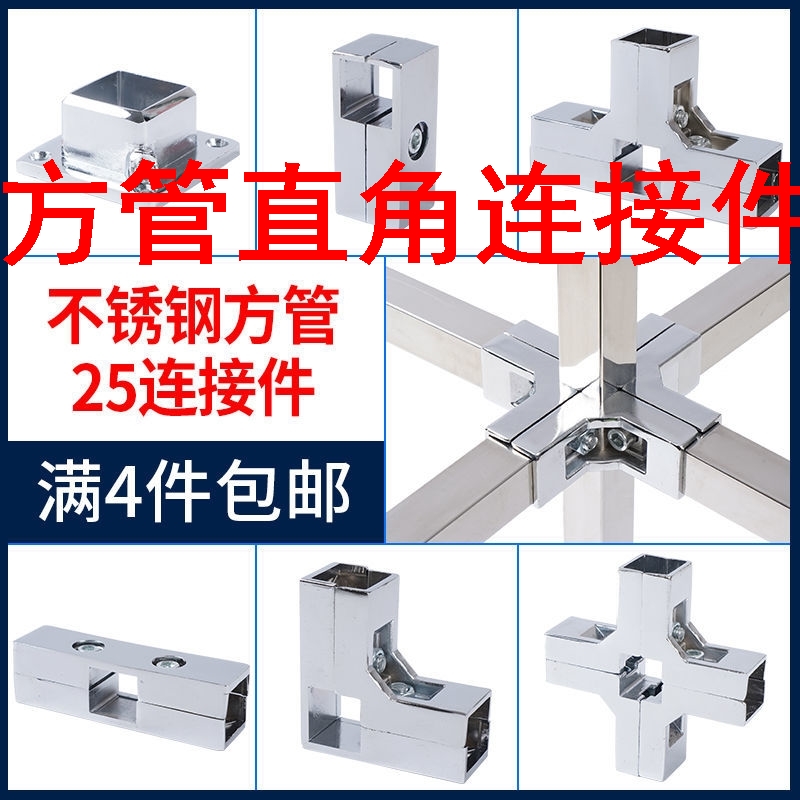 方管直角连接件

不锈钢方管
25连接件

满4件包邮