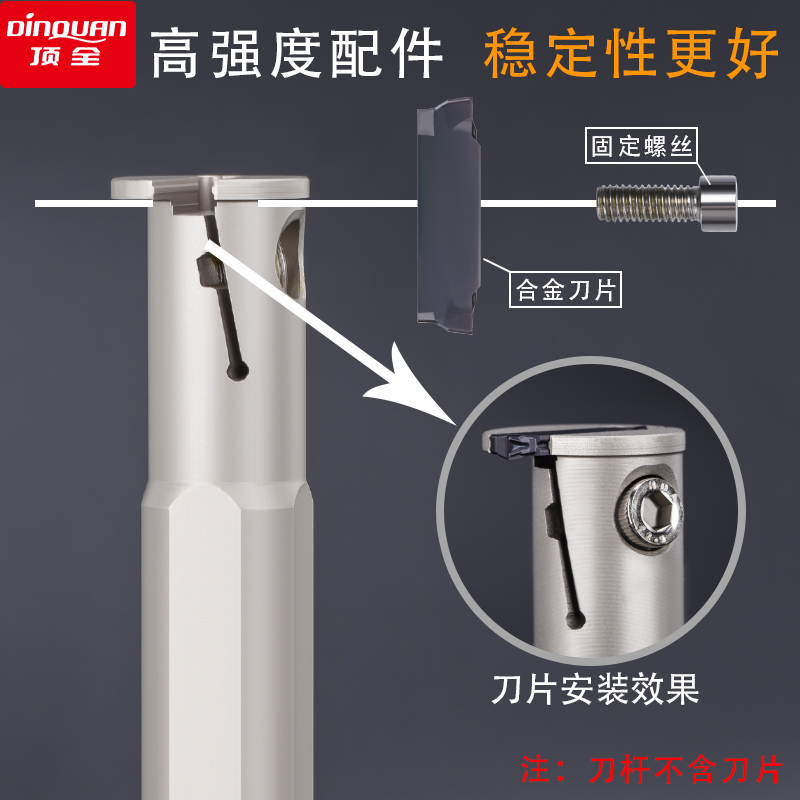 DINQUAN
顶全

高强度配件 稳定性更好

固定螺丝

合金刀片

刀片安装效果

注：刀杆不含刀片