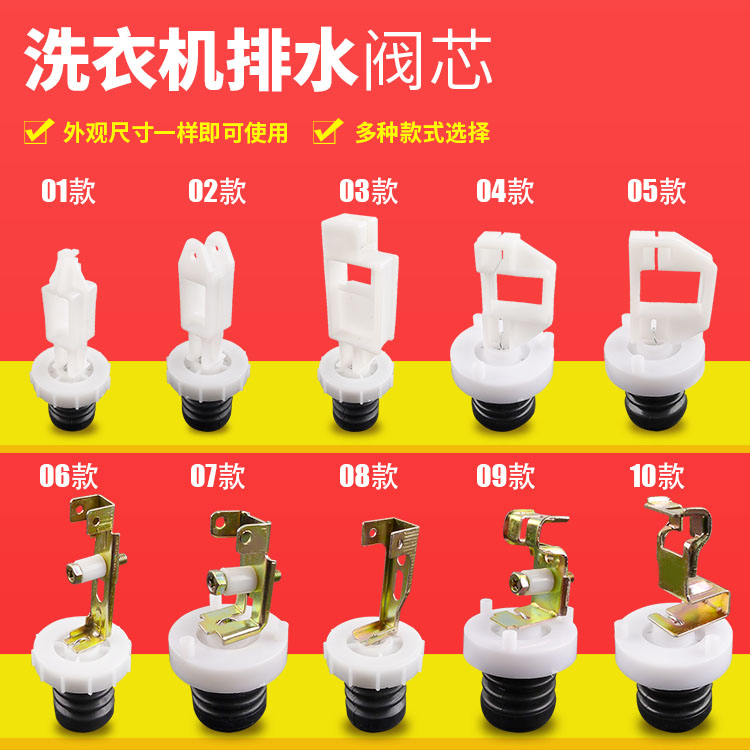 洗衣机排水阀芯

外观尺寸一样即可使用　多种款式选择

01款　02款　03款　04款　05款

06款　07款　08款　09款　10款