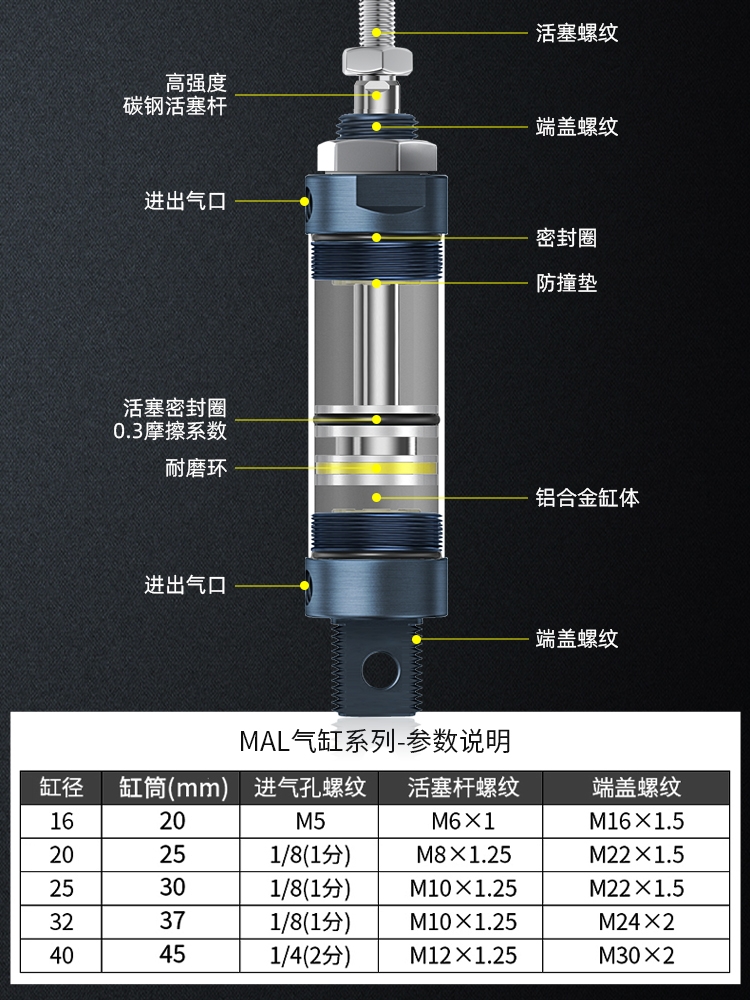 活塞螺纹

高强度
碳钢活塞杆

端盖螺纹

进出气口

密封圈

防撞垫

活塞密封圈
0.3摩擦系数

耐磨环

铝合金缸体

进出气口

端盖螺纹

MAL气缸系列-参数说明

| 缸径 | 缸筒(mm) | 进气孔螺纹 | 活塞杆螺纹 | 端盖螺纹 |
|---|---|---|---|---|
| 16 | 20 | M5 | M6×1 | M16×1.5 |
| 20 | 25 | 1/8(1分) | M8×1.25 | M22×1.5 |
| 25 | 30 | 1/8(1分) | M10×1.25 | M22×1.5 |
| 32 | 37 | 1/8(1分) | M10×1.25 | M24×2 |
| 40 | 45 | 1/4(2分) | M12×1.25 | M30×2 |