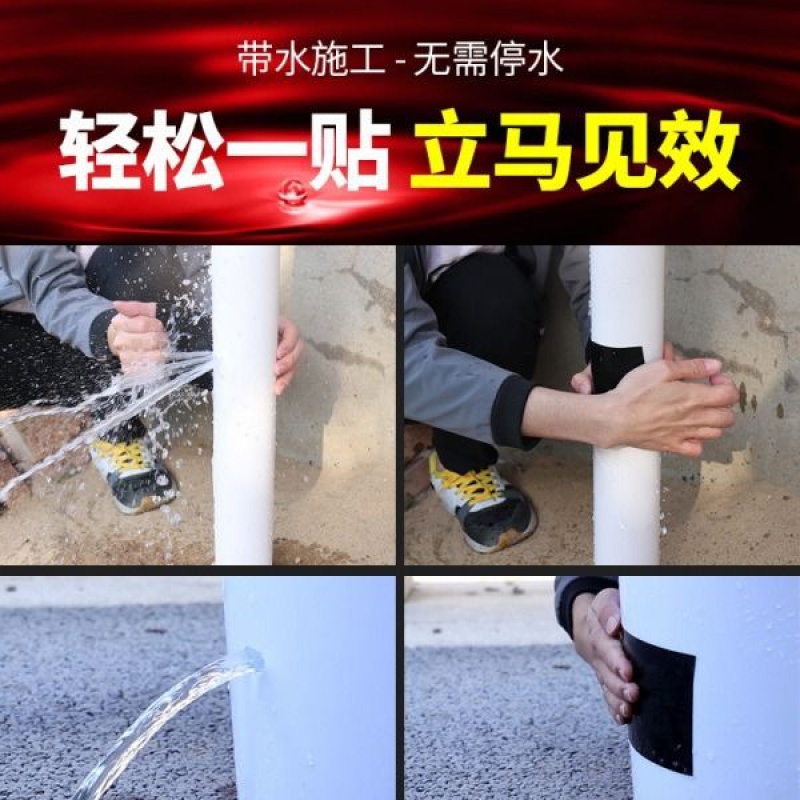 带水施工 - 无需停水

轻松一贴 立马见效