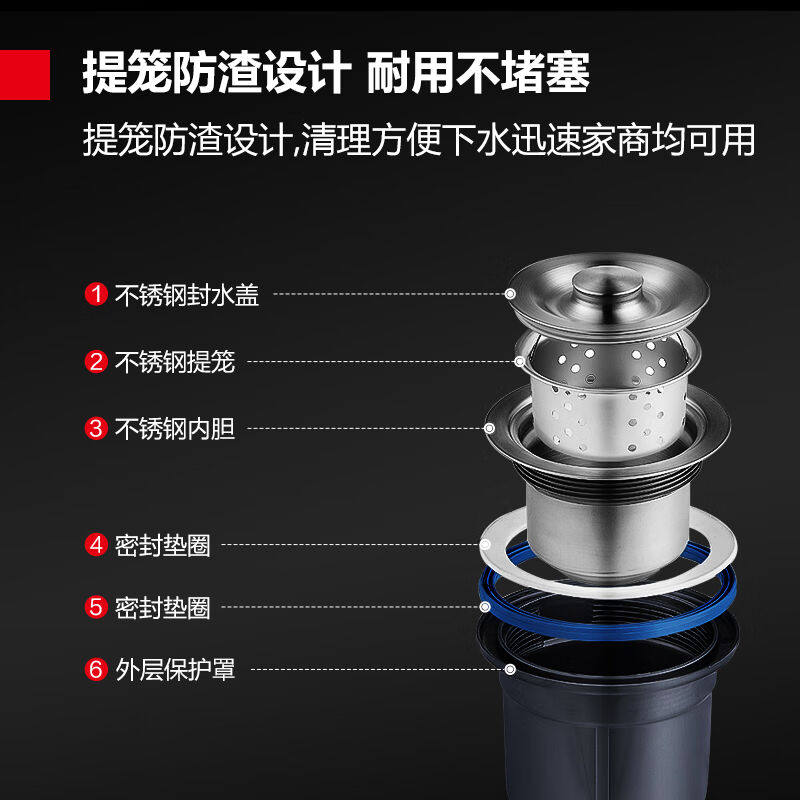 提笼防渣设计 耐用不堵塞

提笼防渣设计,清理方便下水迅速家商均可用

1 不锈钢封水盖

2 不锈钢提笼

3 不锈钢内胆

4 密封垫圈

5 密封垫圈

6 外层保护罩