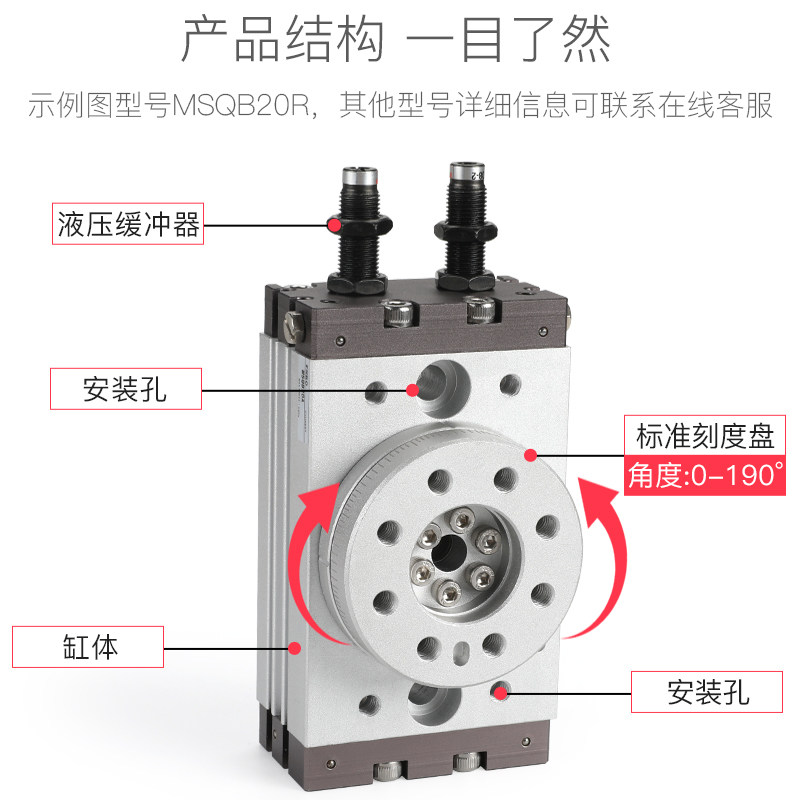 产品结构 一目了然

示例图型号MSQB20R，其他型号详细信息可联系在线客服

液压缓冲器

安装孔

标准刻度盘

角度:0-190°

缸体

安装孔