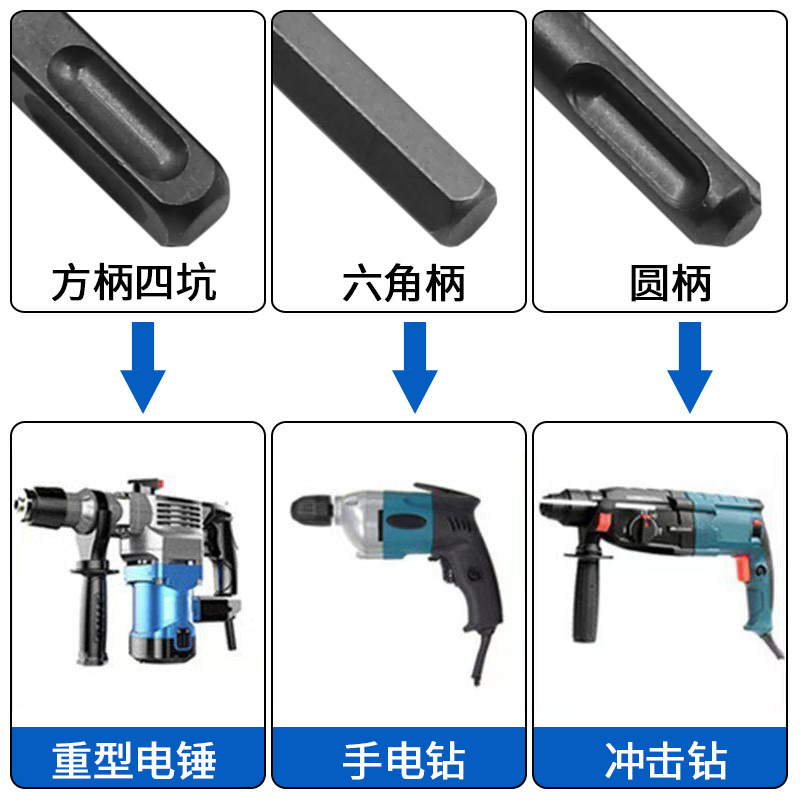 方柄四坑

六角柄

圆柄

重型电锤

手电钻

冲击钻