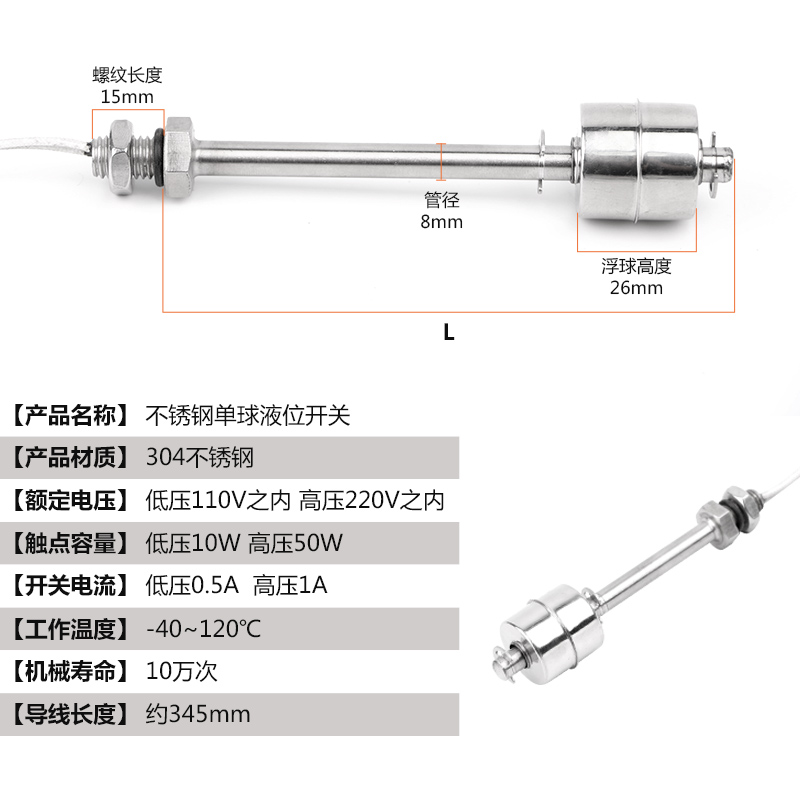 螺纹长度
15mm

管径
8mm

浮球高度
26mm

L

| 【产品名称】 | 不锈钢单球液位开关 |
|---|---|
| 【产品材质】 | 304不锈钢 |
| 【额定电压】 | 低压110V之内 高压220V之内 |
| 【触点容量】 | 低压10W 高压50W |
| 【开关电流】 | 低压0.5A 高压1A |
| 【工作温度】 | -40~120℃ |
| 【机械寿命】 | 10万次 |
| 【导线长度】 | 约345mm |