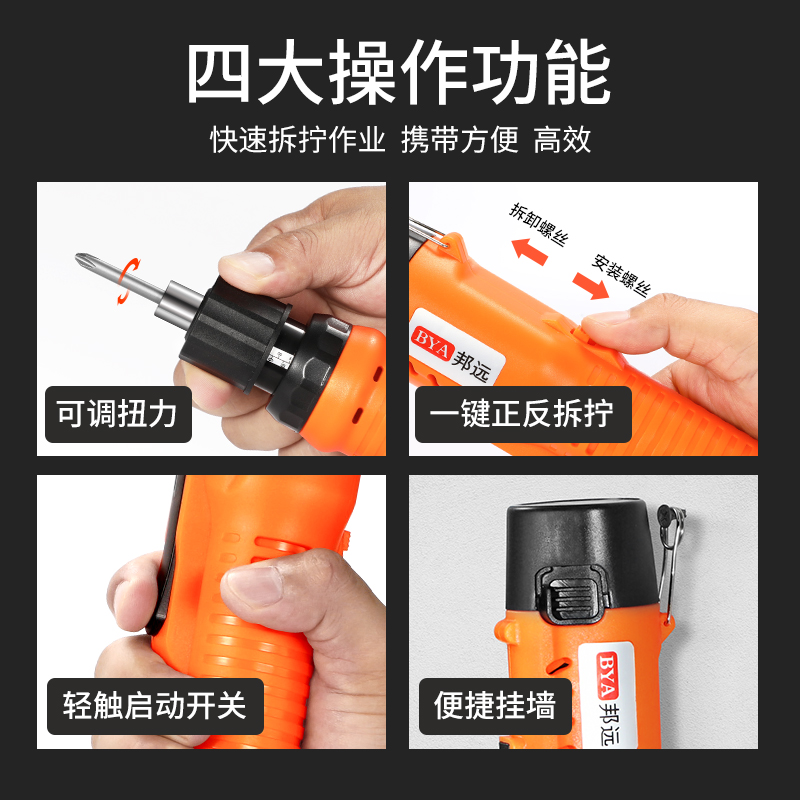 四大操作功能

快速拆拧作业 携带方便 高效

可调扭力

拆卸螺丝

安装螺丝

BYA 邦远

一键正反拆拧

轻触启动开关

BYA 邦远

便捷挂墙