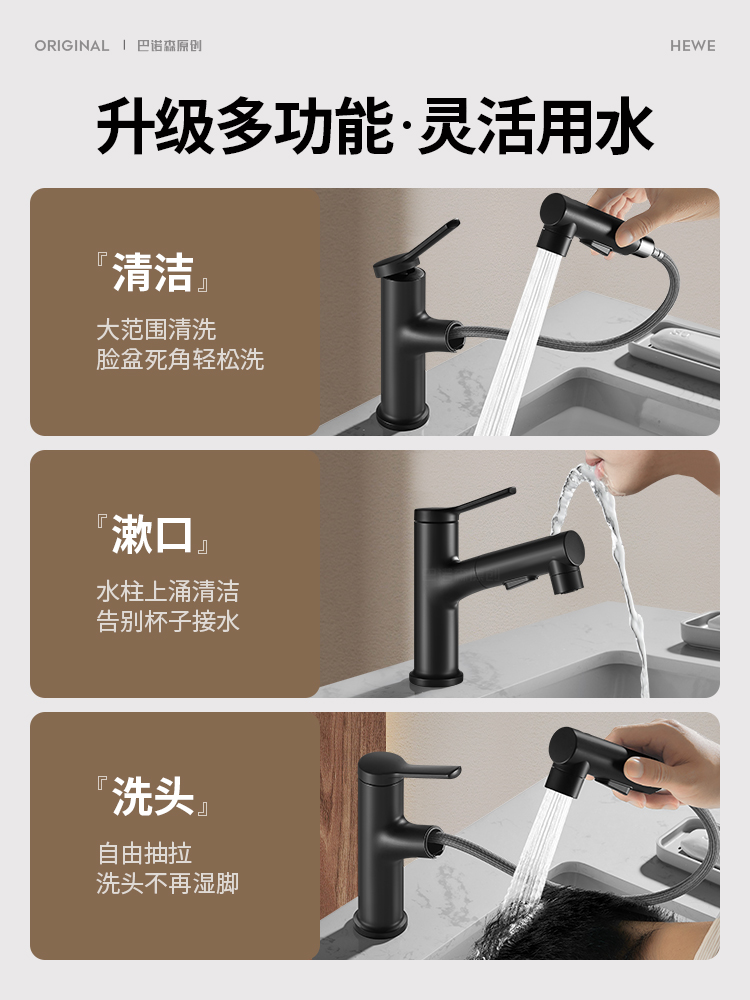 ORIGINAL | 巴诺森原创

HEWE

升级多功能·灵活用水

『清洁』

大范围清洗
脸盆死角轻松洗

『漱口』

水柱上涌清洁
告别杯子接水

『洗头』

自由抽拉
洗头不再湿脚