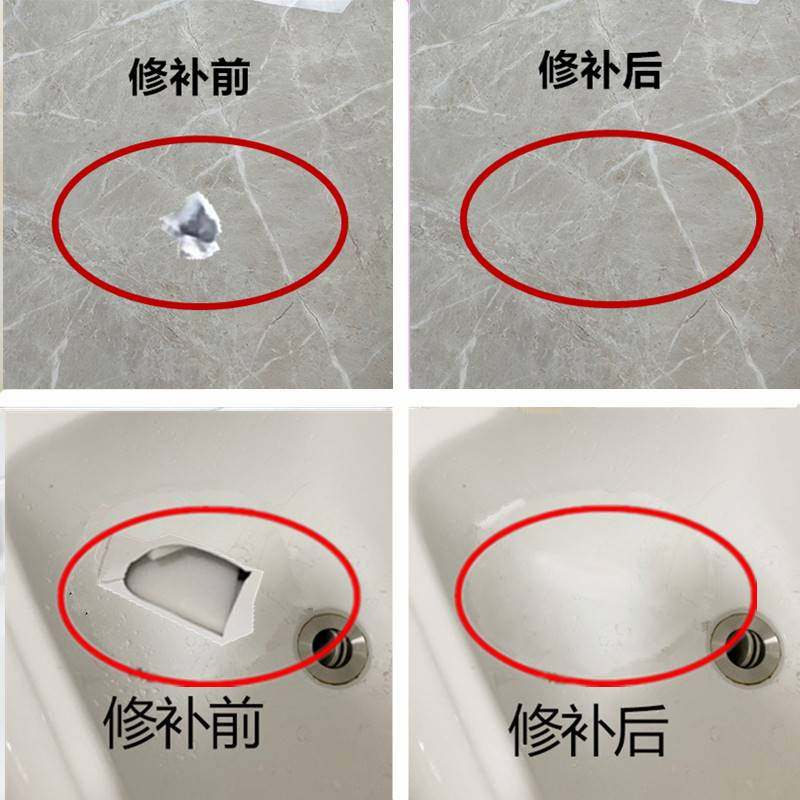 修补前

修补后

修补前

修补后