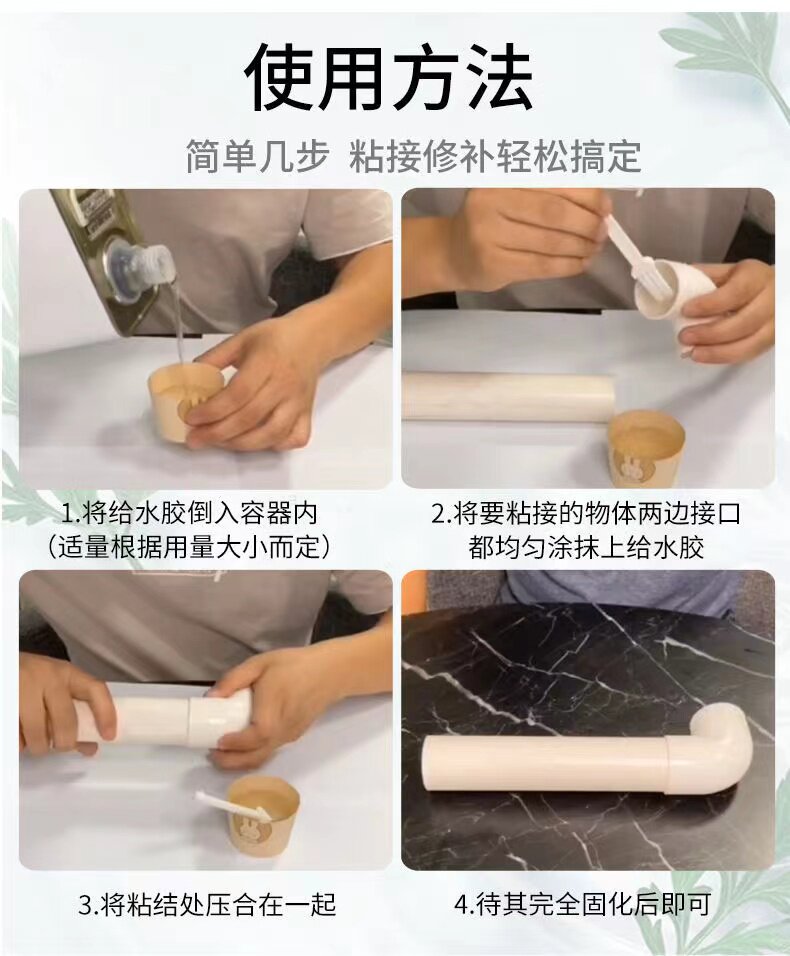 使用方法

简单几步 粘接修补轻松搞定

1.将给水胶倒入容器内
（适量根据用量大小而定）

2.将要粘接的物体两边接口都均匀涂抹上给水胶

3.将粘结处压合在一起

4.待其完全固化后即可