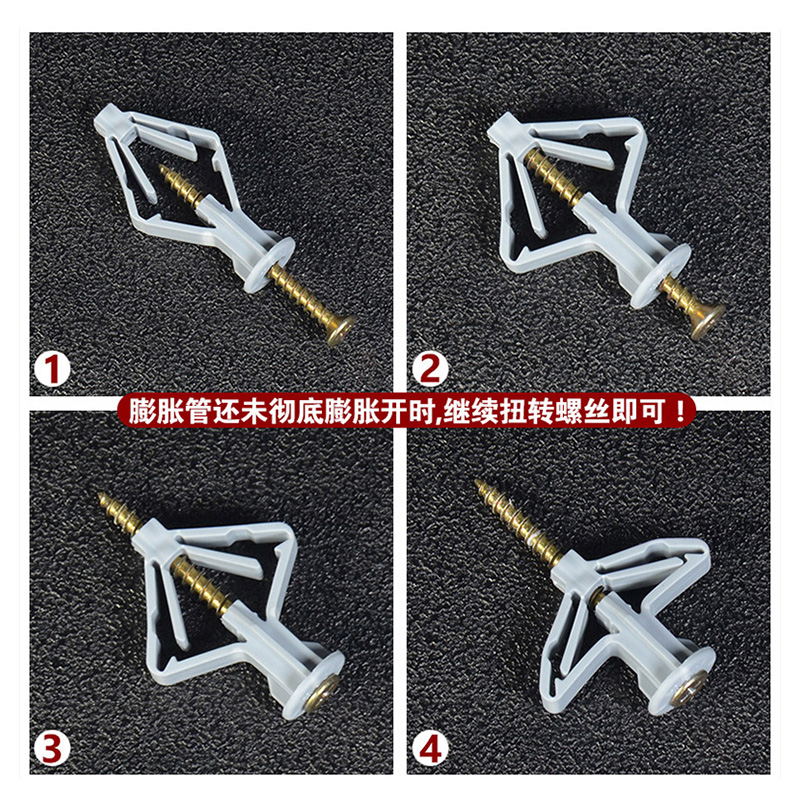 1

2

膨胀管还未彻底膨胀开时,继续扭转螺丝即可！

3

4