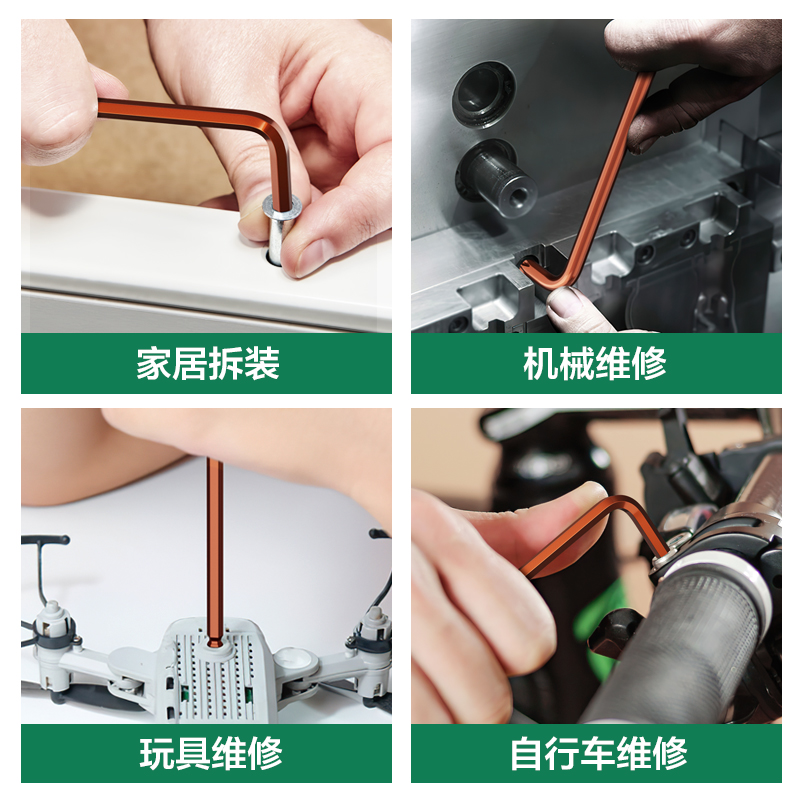 家居拆装

机械维修

玩具维修

自行车维修