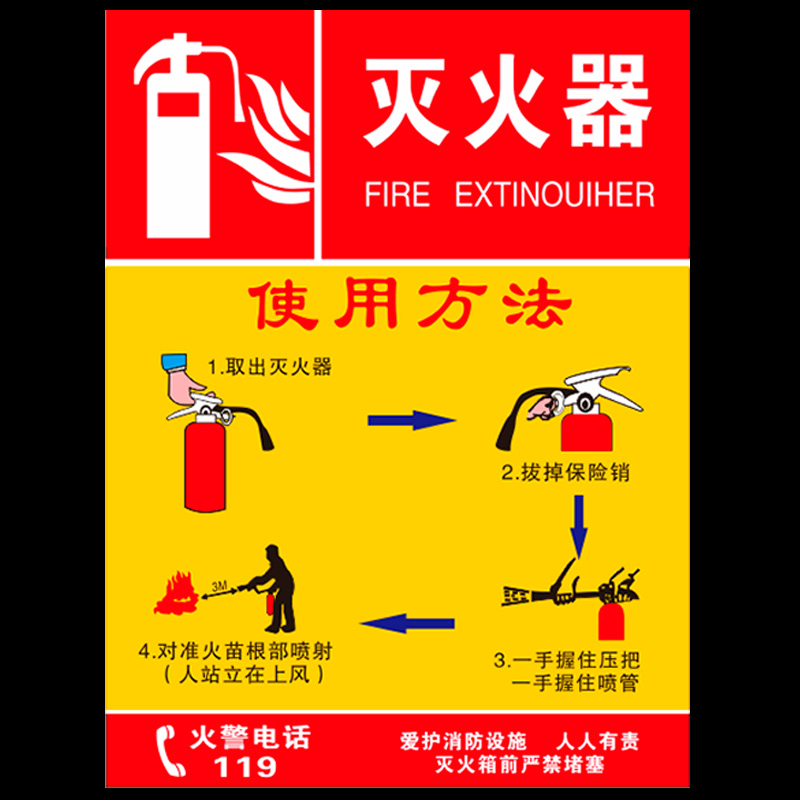 灭火器
FIRE EXTINOUIHER

使用方法

1.取出灭火器

2.拔掉保险销

3.一手握住压把
一手握住喷管

3M

4.对准火苗根部喷射
（人站立在上风）

火警电话
119

爱护消防设施 人人有责
灭火箱前严禁堵塞