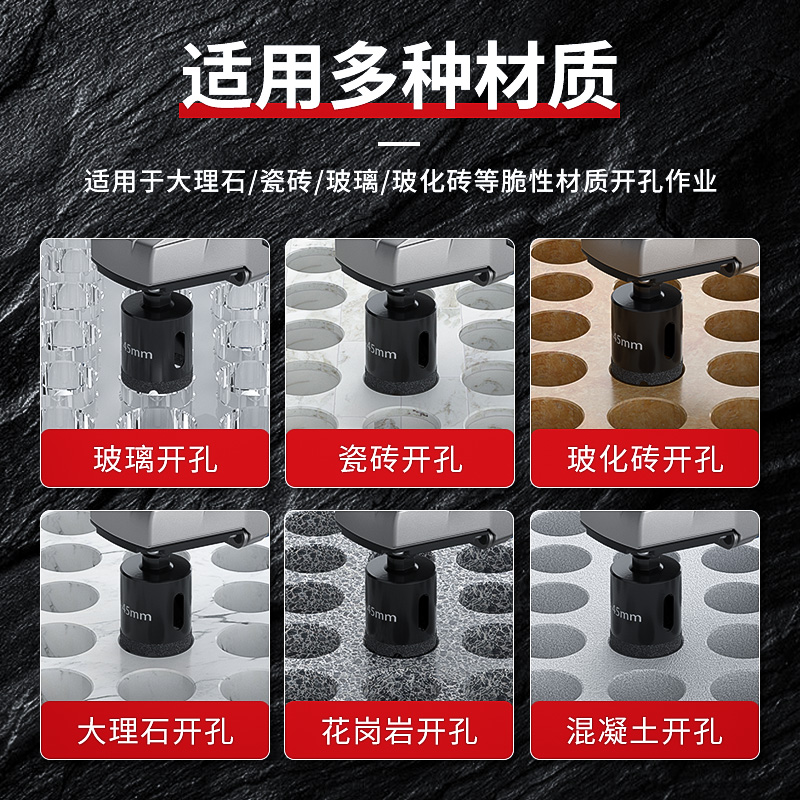 适用多种材质

适用于大理石/瓷砖/玻璃/玻化砖等脆性材质开孔作业

45mm
玻璃开孔

45mm
瓷砖开孔

45mm
玻化砖开孔

45mm
大理石开孔

45mm
花岗岩开孔

45mm
混凝土开孔