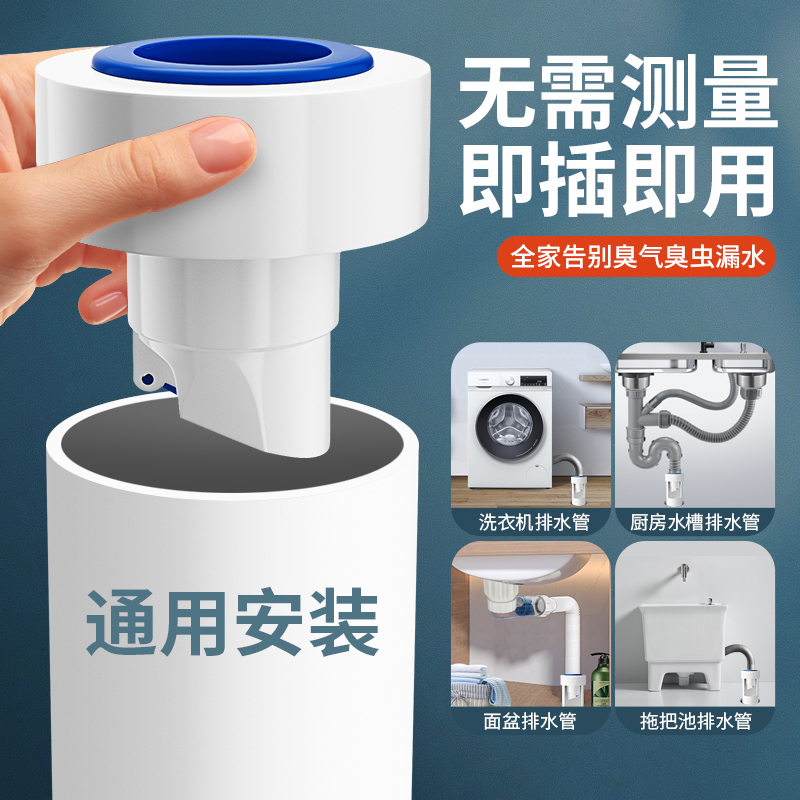 无需测量
即插即用

全家告别臭气臭虫漏水

洗衣机排水管

厨房水槽排水管

通用安装

面盆排水管

拖把池排水管