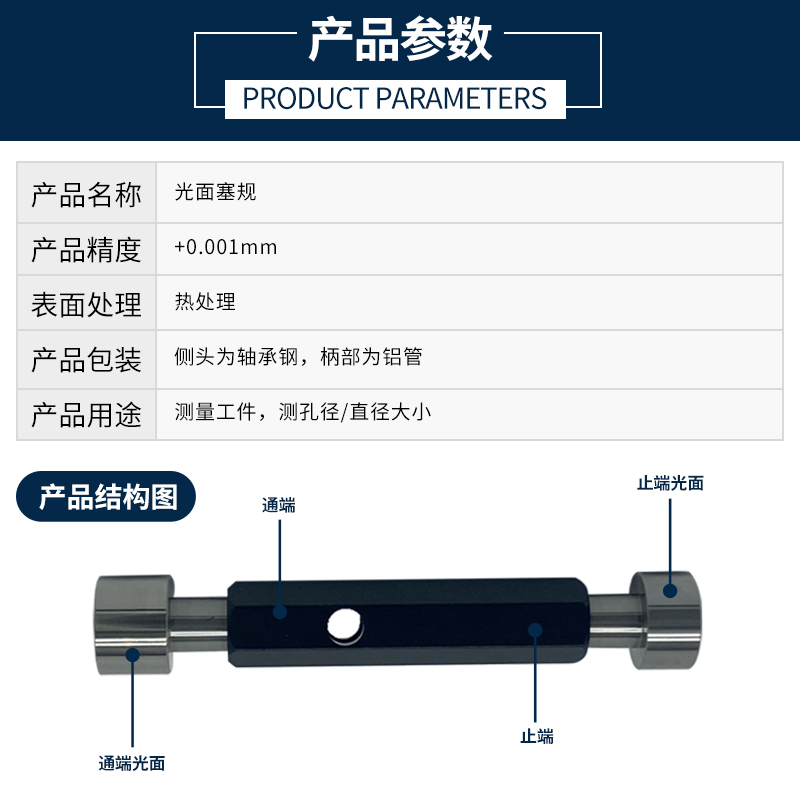 产品参数
PRODUCT PARAMETERS

| 产品名称 | 光面塞规 |
|---|---|
| 产品精度 | +0.001mm |
| 表面处理 | 热处理 |
| 产品包装 | 侧头为轴承钢，柄部为铝管 |
| 产品用途 | 测量工件，测孔径/直径大小 |

产品结构图

通端

止端光面

止端

通端光面