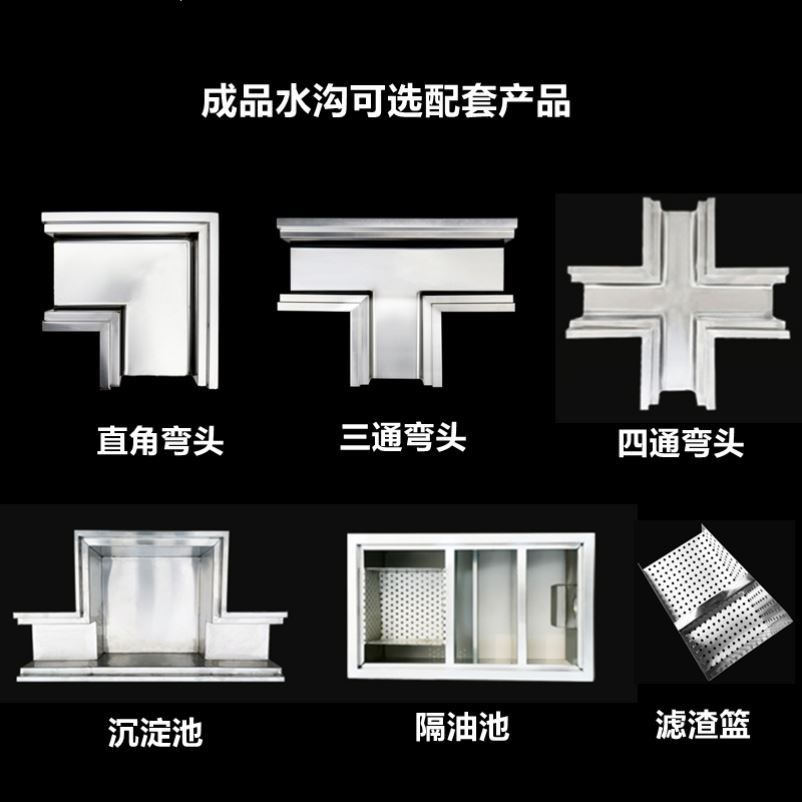 成品水沟可选配套产品

直角弯头

三通弯头

四通弯头

沉淀池

隔油池

滤渣篮