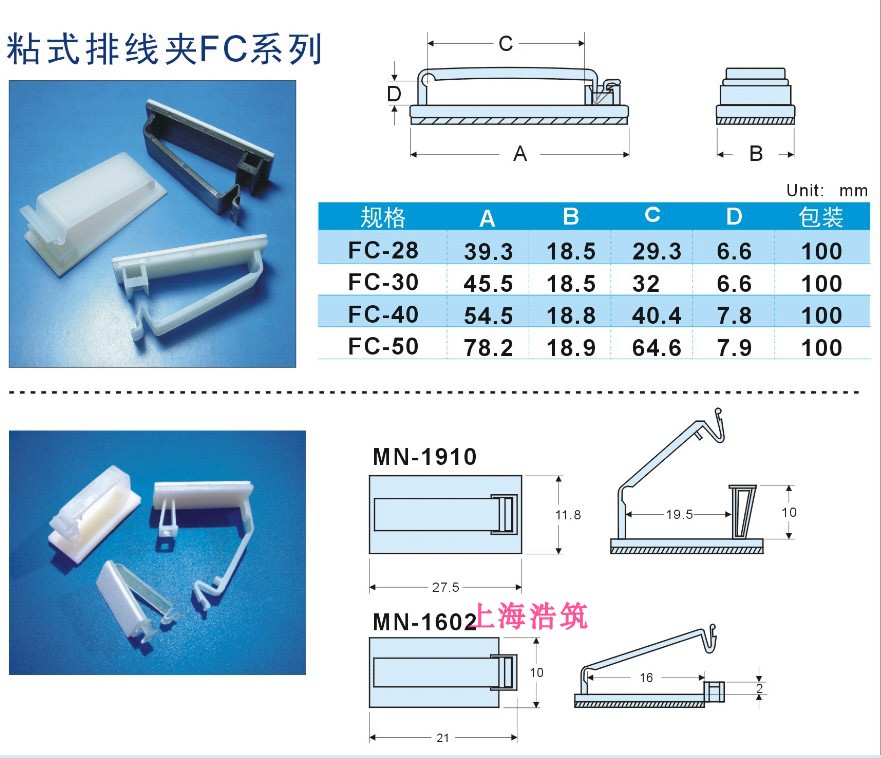 粘式排线夹FC系列

C
D
A
B

Unit: mm

| 规格 | A | B | C | D | 包装 |
|---|---|---|---|---|---|
| FC-28 | 39.3 | 18.5 | 29.3 | 6.6 | 100 |
| FC-30 | 45.5 | 18.5 | 32 | 6.6 | 100 |
| FC-40 | 54.5 | 18.8 | 40.4 | 7.8 | 100 |
| FC-50 | 78.2 | 18.9 | 64.6 | 7.9 | 100 |

MN-1910
11.8
27.5
19.5
10

MN-1602
上海浩筑
10
21
16
2