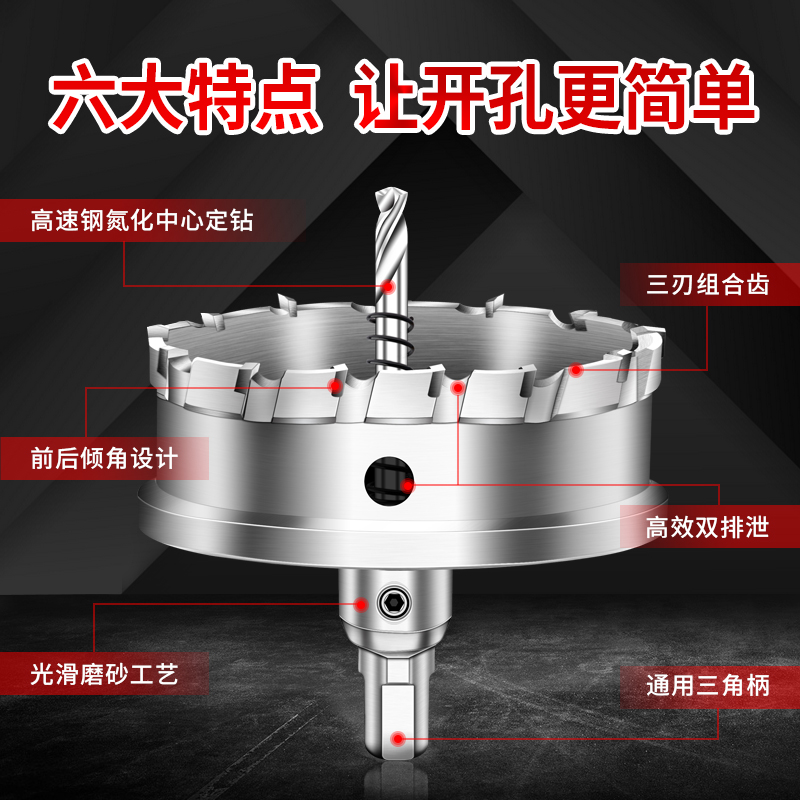 六大特点 让开孔更简单

高速钢氮化中心定钻

三刃组合齿

前后倾角设计

高效双排泄

光滑磨砂工艺

通用三角柄