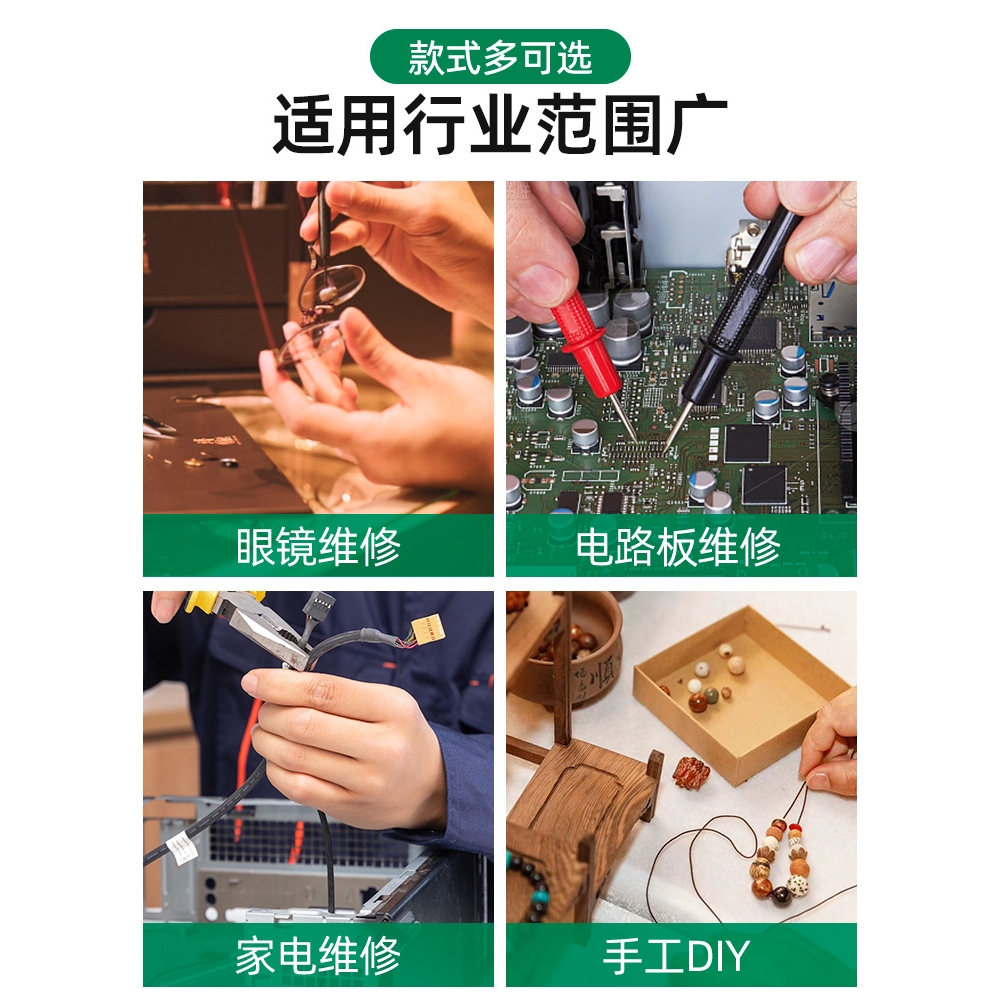 款式多可选

适用行业范围广

眼镜维修

电路板维修

家电维修

手工DIY