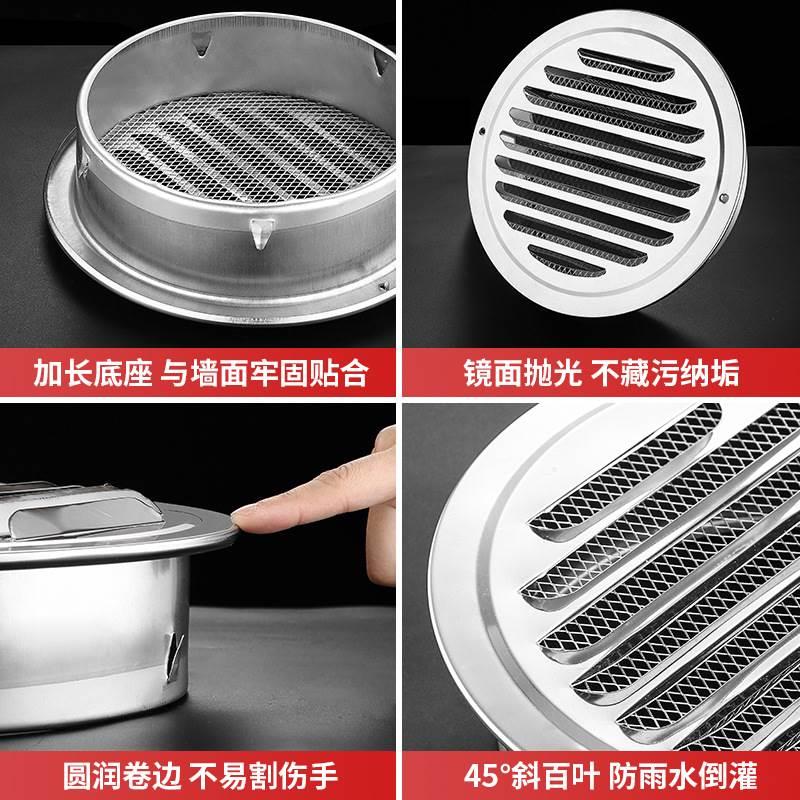 加长底座 与墙面牢固贴合

镜面抛光 不藏污纳垢

圆润卷边 不易割伤手

45°斜百叶 防雨水倒灌